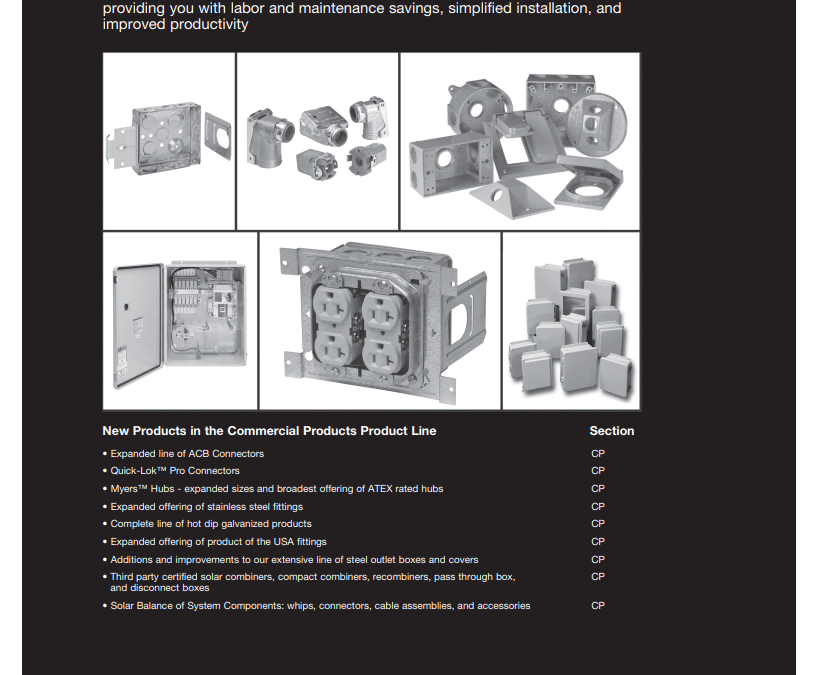 providing you with labor and maintenance savings, simplified installation, and improved productivity

| New Products in the Commercial Products Product Line | Section |
|---|---|
| • Expanded line of ACB Connectors | CP |
| • Quick-Lok™ Pro Connectors | CP |
| • Myers™ Hubs - expanded sizes and broadest offering of ATEX rated hubs | CP |
| • Expanded offering of stainless steel fittings | CP |
| • Complete line of hot dip galvanized products | CP |
| • Expanded offering of product of the USA fittings | CP |
| • Additions and improvements to our extensive line of steel outlet boxes and covers | CP |
| • Third party certified solar combiners, compact combiners, recombiners, pass through box, and disconnect boxes | CP |
| • Solar Balance of System Components: whips, connectors, cable assemblies, and accessories | CP |